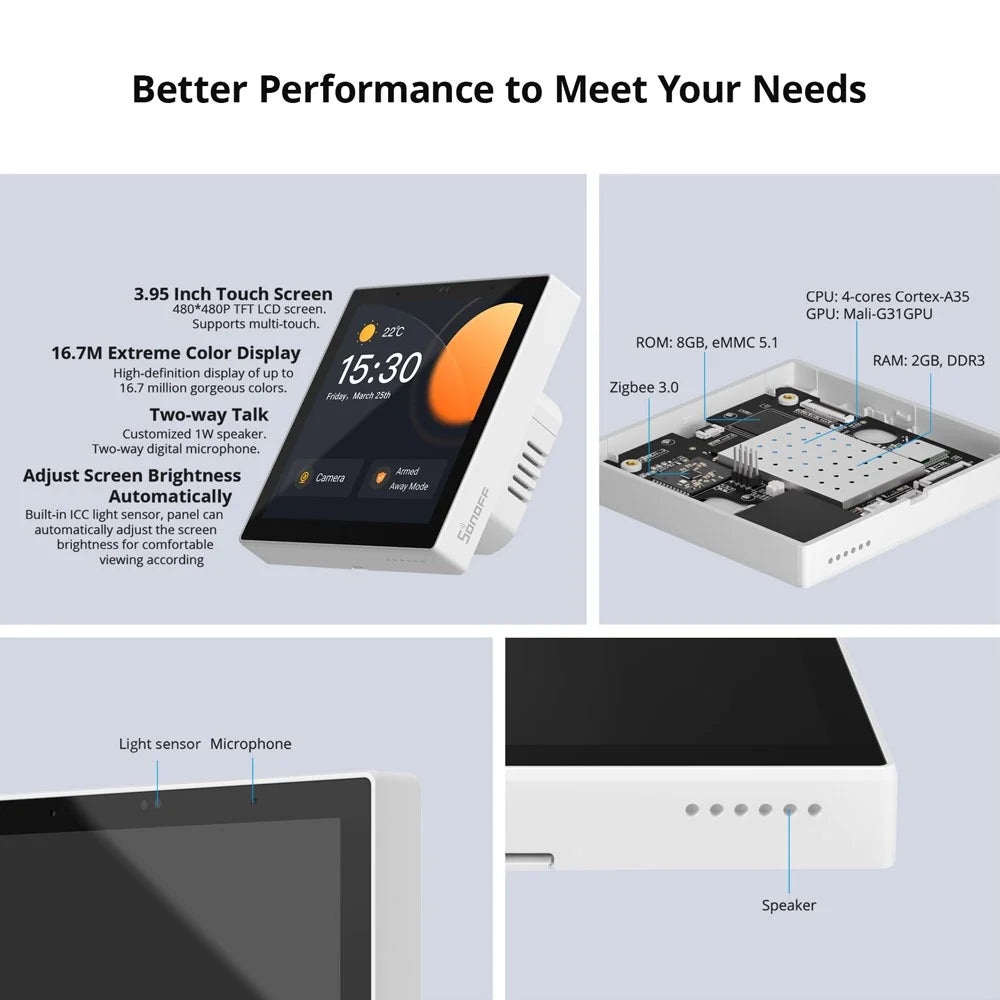 Better Performance to Meet Your Needs

3.95 Inch Touch Screen
480*480P TFT LCD screen.
Supports multi-touch.

16.7M Extreme Color Display
High-definition display of up to 16.7 million gorgeous colors.

Two-way Talk
Customized 1W speaker.
Two-way digital microphone.

Adjust Screen Brightness Automatically
Built-in ICC light sensor, panel can automatically adjust the screen brightness for comfortable viewing according

22°C
15:30
Friday, March 25th
Camera
Armed
Away Mode
SONOFF

CPU: 4-cores Cortex-A35
GPU: Mali-G31GPU
ROM: 8GB, eMMC 5.1
RAM: 2GB, DDR3
Zigbee 3.0

Light sensor
Microphone

Speaker