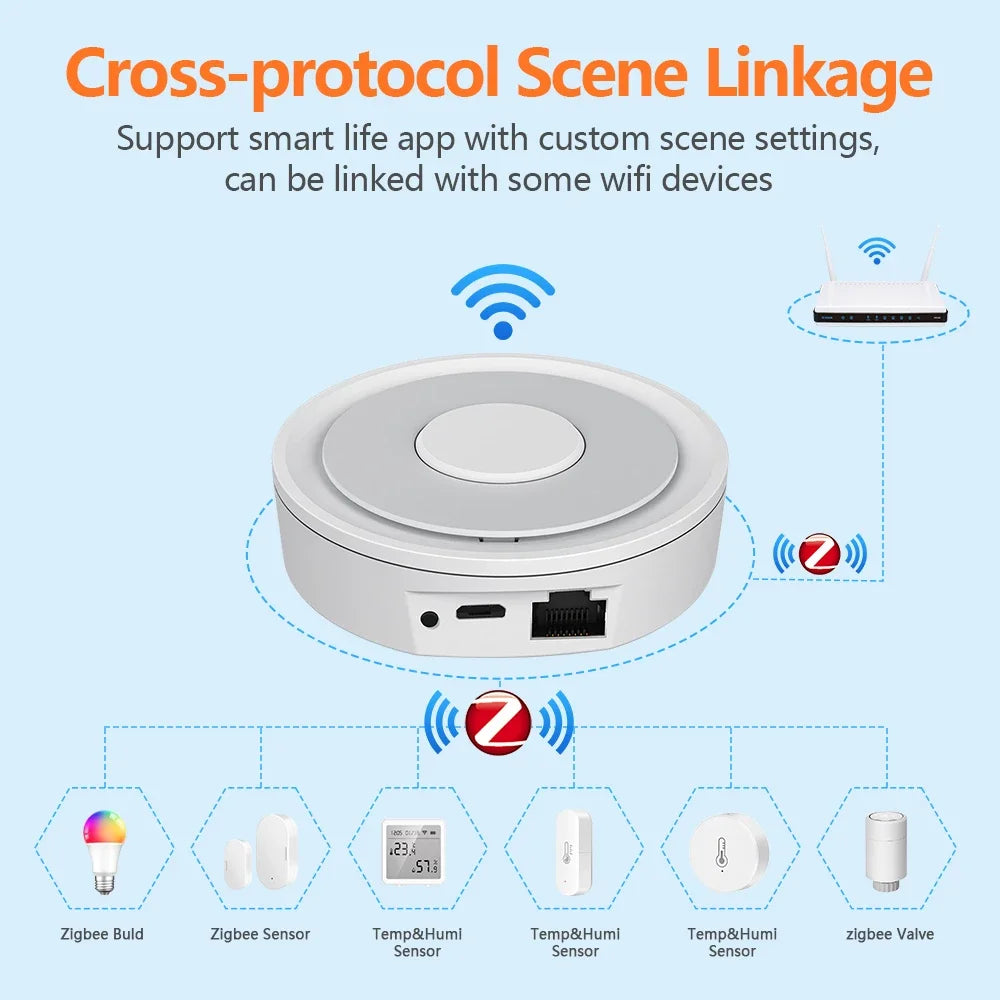 Cross-protocol Scene Linkage

Support smart life app with custom scene settings, can be linked with some wifi devices

Zigbee Buld

Zigbee Sensor

Temp&Humi Sensor

Temp&Humi Sensor

Temp&Humi Sensor

zigbee Valve