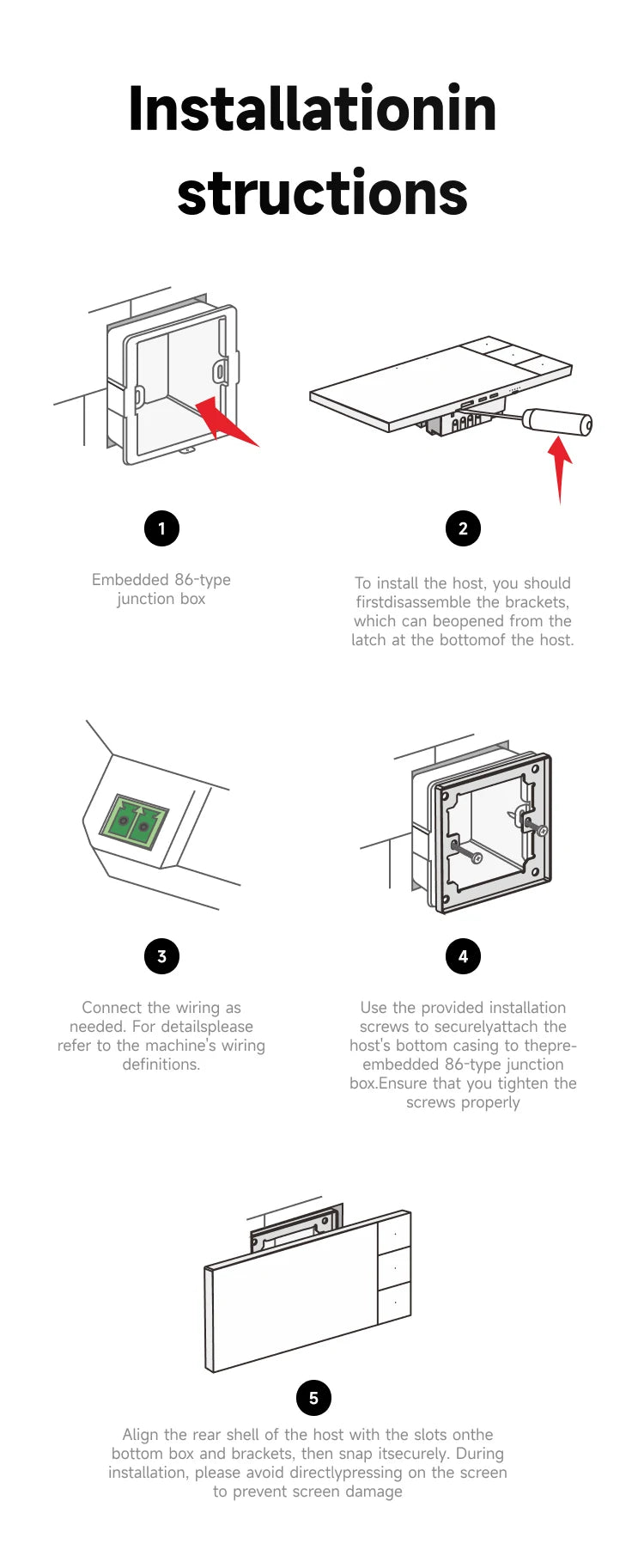 Installationin structions

1

Embedded 86-type junction box

2

To install the host, you should firstdisassemble the brackets, which can beopened from the latch at the bottomof the host.

3

Connect the wiring as needed. For detailsplease refer to the machine's wiring definitions.

4

Use the provided installation screws to securelyattach the host's bottom casing to thepre-embedded 86-type junction box.Ensure that you tighten the screws properly

5

Align the rear shell of the host with the slots onthe bottom box and brackets, then snap itsecurely. During installation, please avoid directlypressing on the screen to prevent screen damage