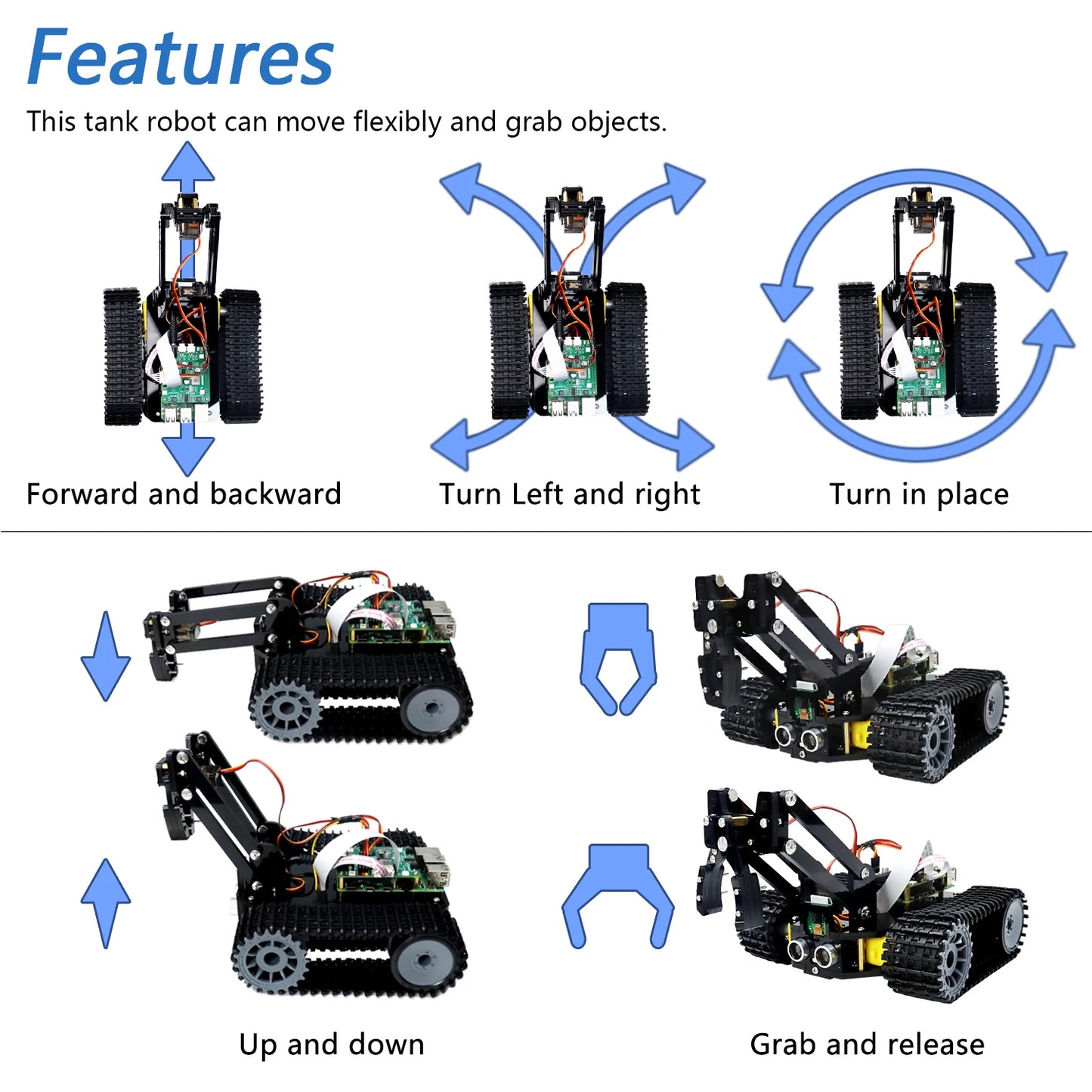 Features

This tank robot can move flexibly and grab objects.

Forward and backward

Turn Left and right

Turn in place

Up and down

Grab and release