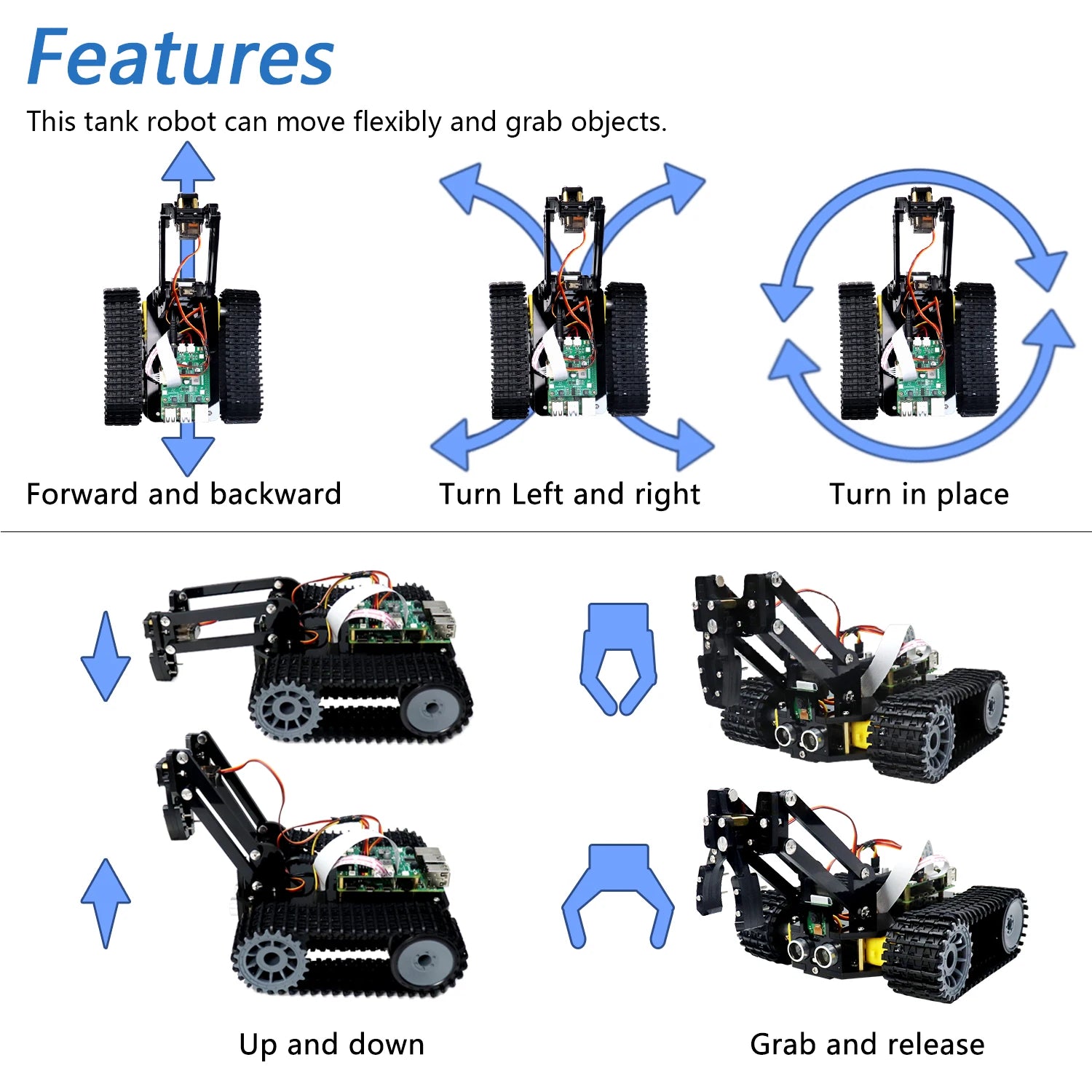 Features

This tank robot can move flexibly and grab objects.

Forward and backward

Turn Left and right

Turn in place

Up and down

Grab and release