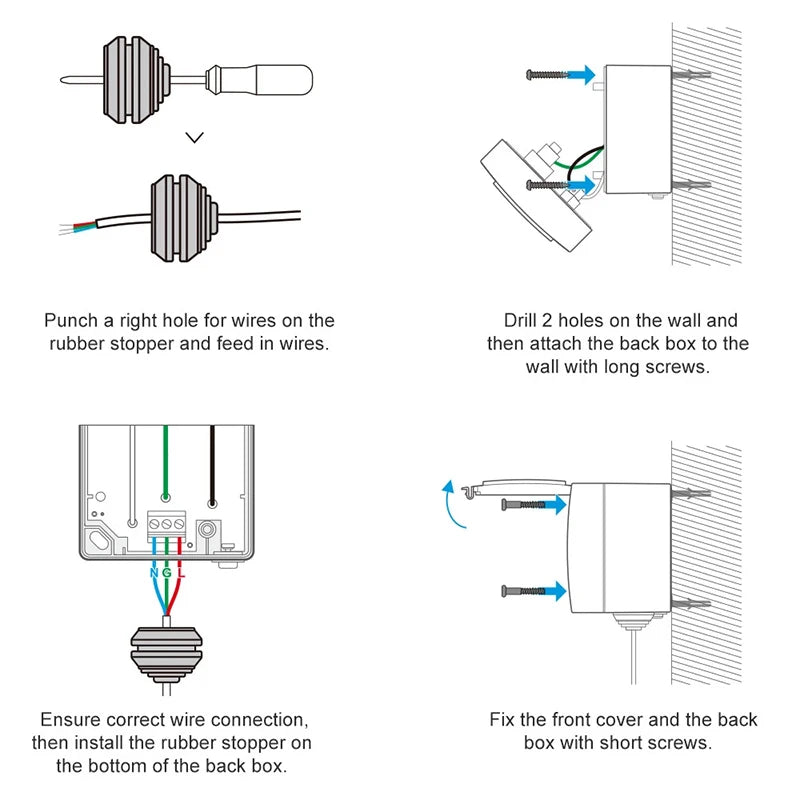 Punch a right hole for wires on the rubber stopper and feed in wires.

Drill 2 holes on the wall and then attach the back box to the wall with long screws.

N G L

Ensure correct wire connection, then install the rubber stopper on the bottom of the back box.

Fix the front cover and the back box with short screws.