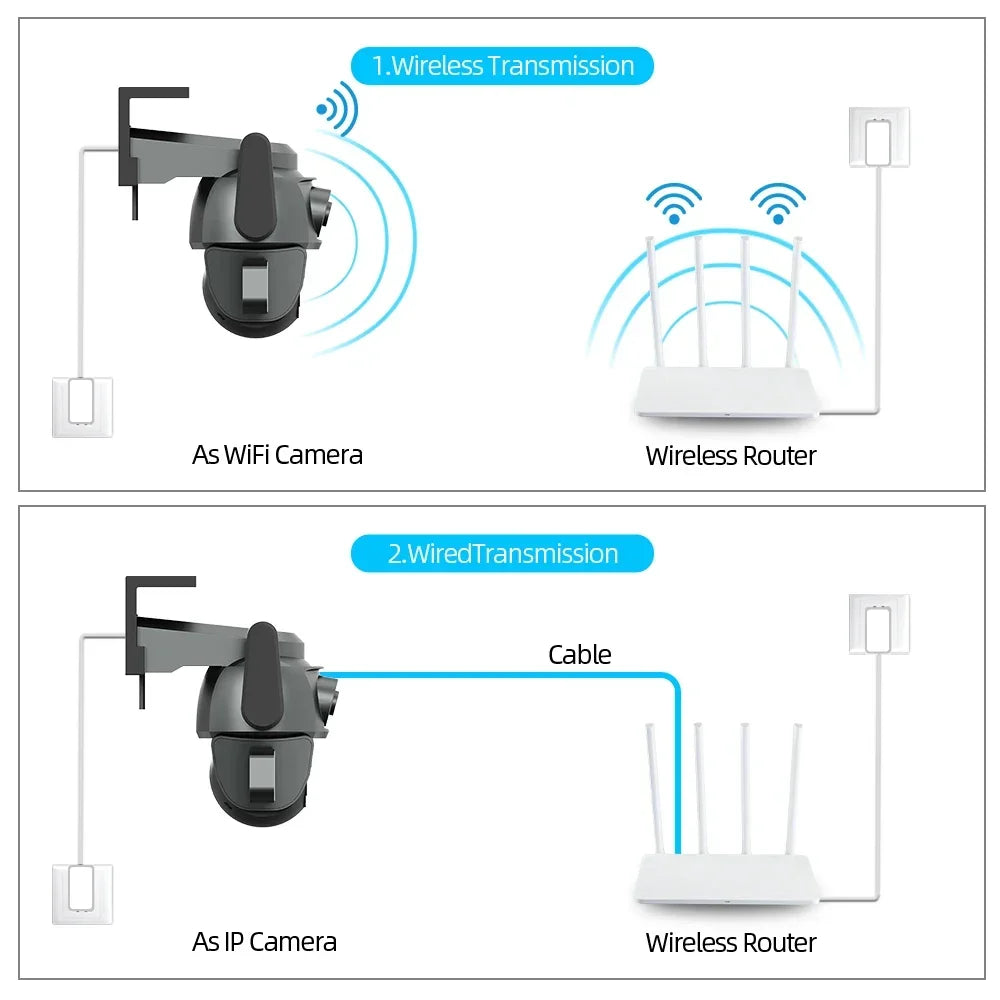 1.Wireless Transmission

As WiFi Camera

Wireless Router

2.WiredTransmission

Cable

As IP Camera

Wireless Router