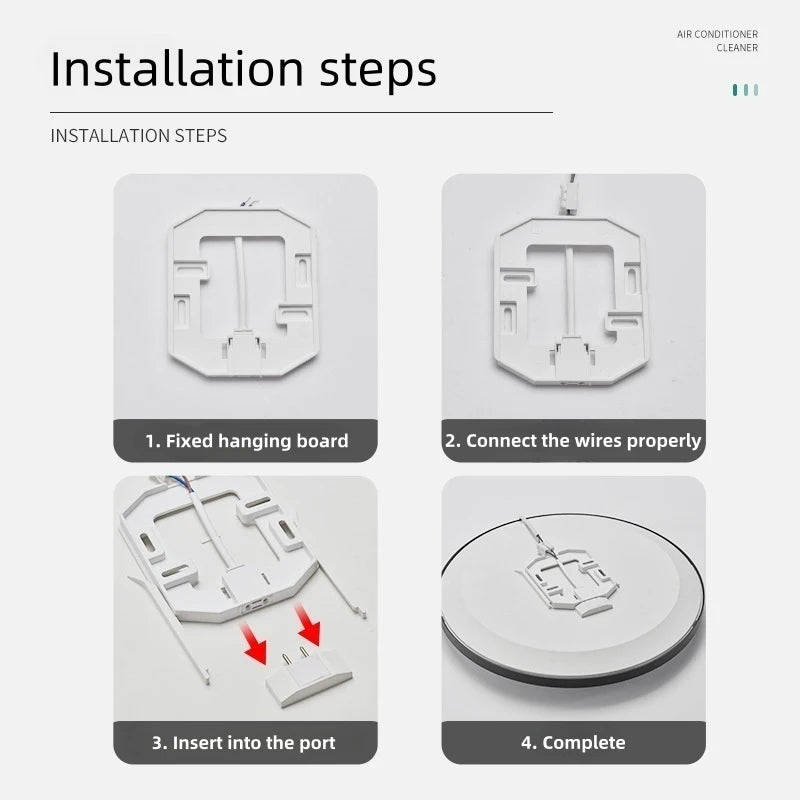 Installation steps

AIR CONDITIONER
CLEANER

INSTALLATION STEPS

1. Fixed hanging board

2. Connect the wires properly

3. Insert into the port

4. Complete