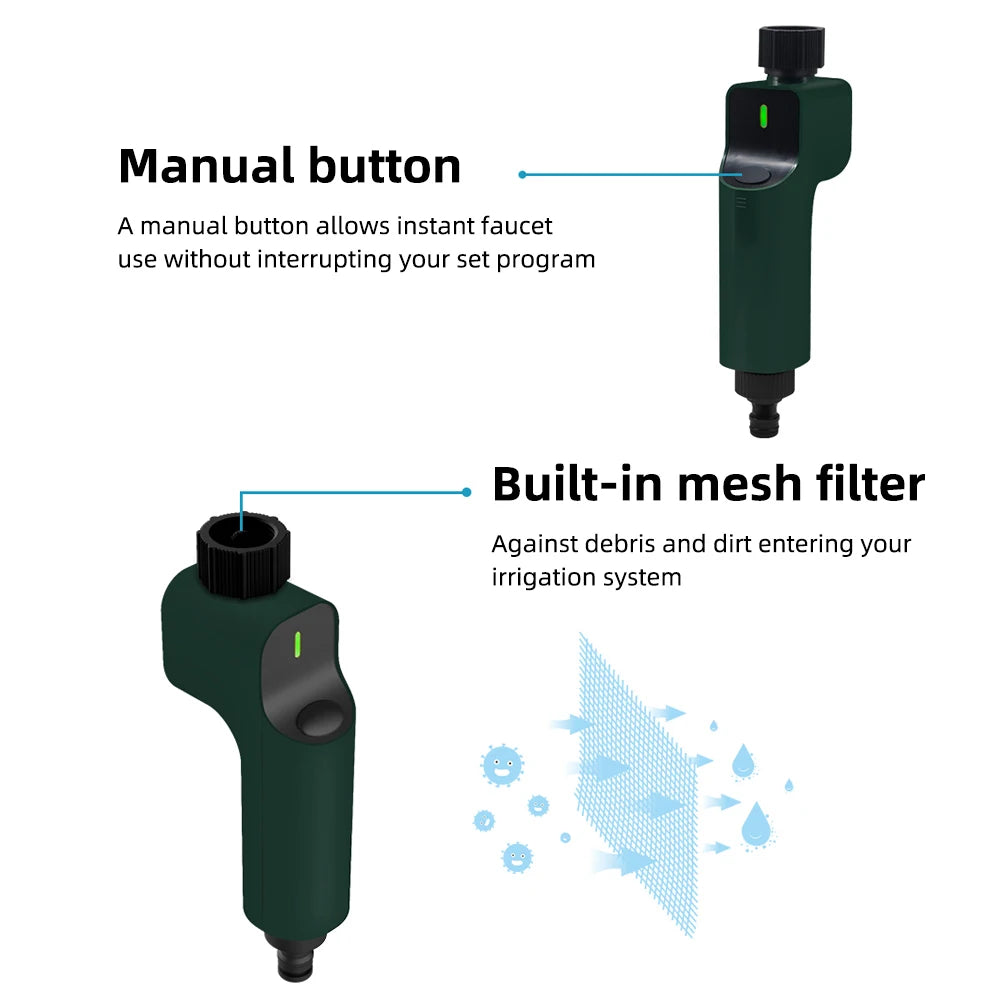 Manual button

A manual button allows instant faucet use without interrupting your set program

Built-in mesh filter

Against debris and dirt entering your irrigation system