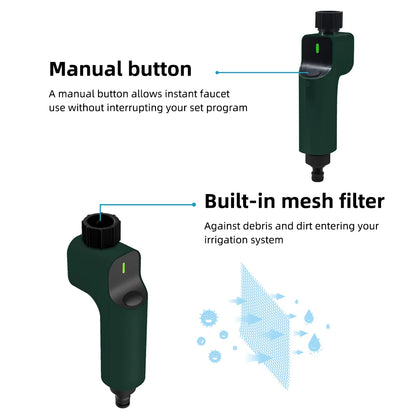 Manual button

A manual button allows instant faucet use without interrupting your set program

Built-in mesh filter

Against debris and dirt entering your irrigation system